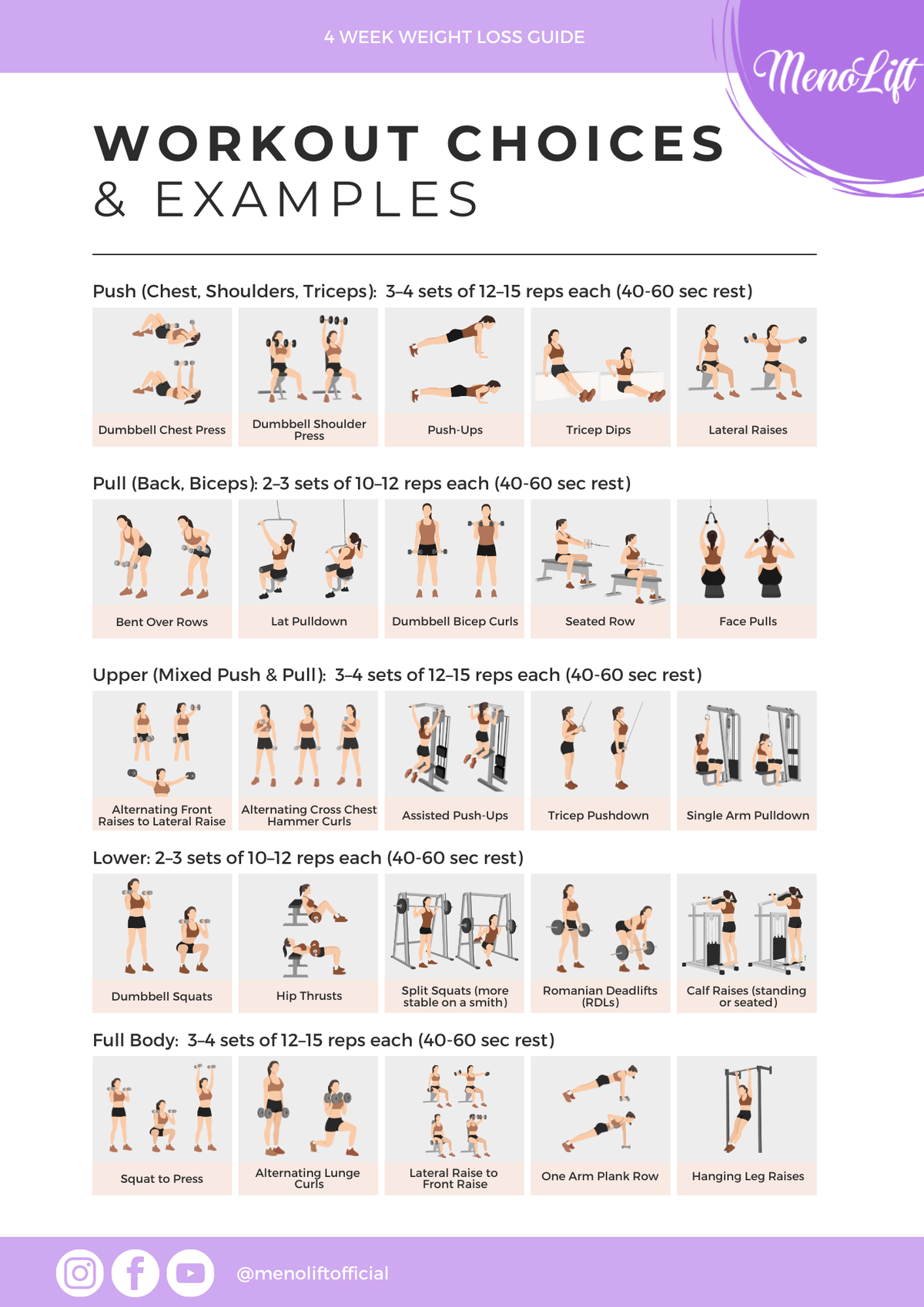 4 WEEK WEIGHT LOSS GUIDE

MenoLift

WORKOUT CHOICES
& EXAMPLES

Push (Chest, Shoulders, Triceps): 3–4 sets of 12–15 reps each (40-60 sec rest)

Dumbbell Chest Press

Dumbbell Shoulder Press

Push-Ups

Tricep Dips

Lateral Raises

Pull (Back, Biceps): 2–3 sets of 10–12 reps each (40-60 sec rest)

Bent Over Rows

Lat Pulldown

Dumbbell Bicep Curls

Seated Row

Face Pulls

Upper (Mixed Push & Pull): 3–4 sets of 12–15 reps each (40-60 sec rest)

Alternating Front Raises to Lateral Raise

Alternating Cross Chest Hammer Curls

Assisted Push-Ups

Tricep Pushdown

Single Arm Pulldown

Lower: 2–3 sets of 10–12 reps each (40-60 sec rest)

Dumbbell Squats

Hip Thrusts

Split Squats (more stable on a smith)

Romanian Deadlifts (RDLs)

Calf Raises (standing or seated)

Full Body: 3–4 sets of 12–15 reps each (40-60 sec rest)

Squat to Press

Alternating Lunge Curls

Lateral Raise to Front Raise

One Arm Plank Row

Hanging Leg Raises

@menoliftofficial